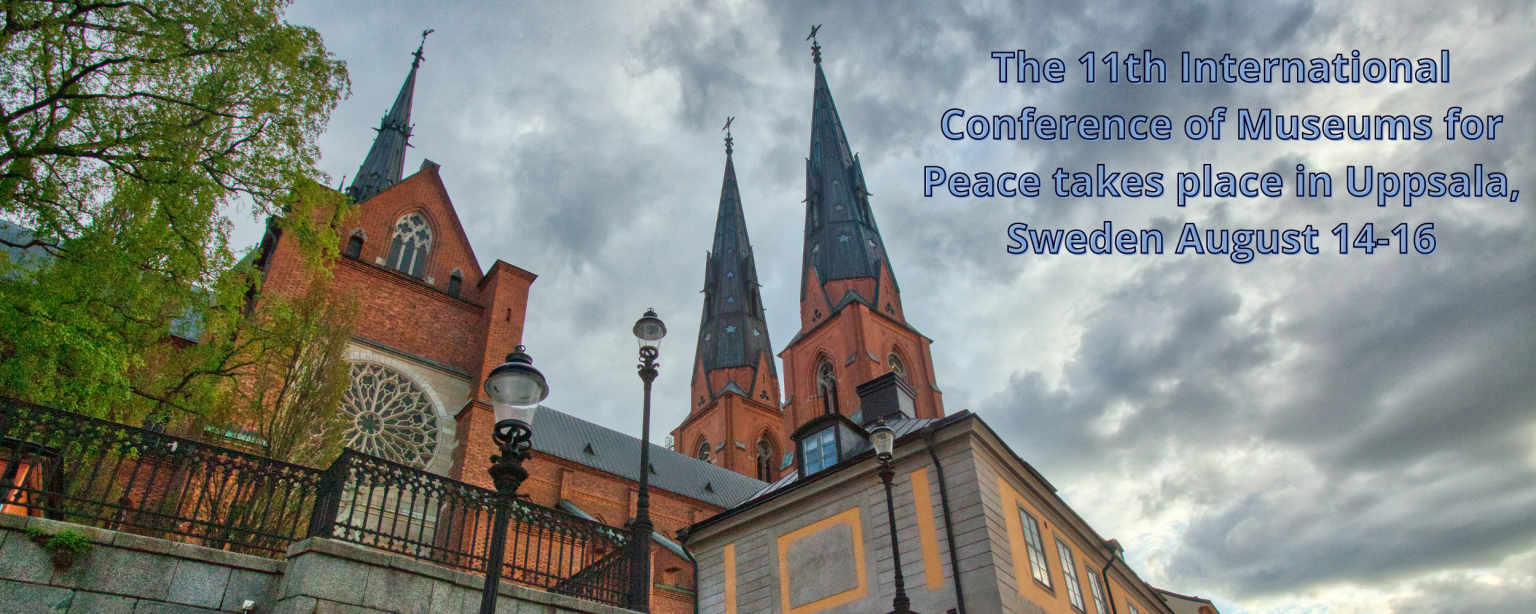 The 11th International Conference of Museums for Peace takes place in Uppsala, Sweden August 14-16