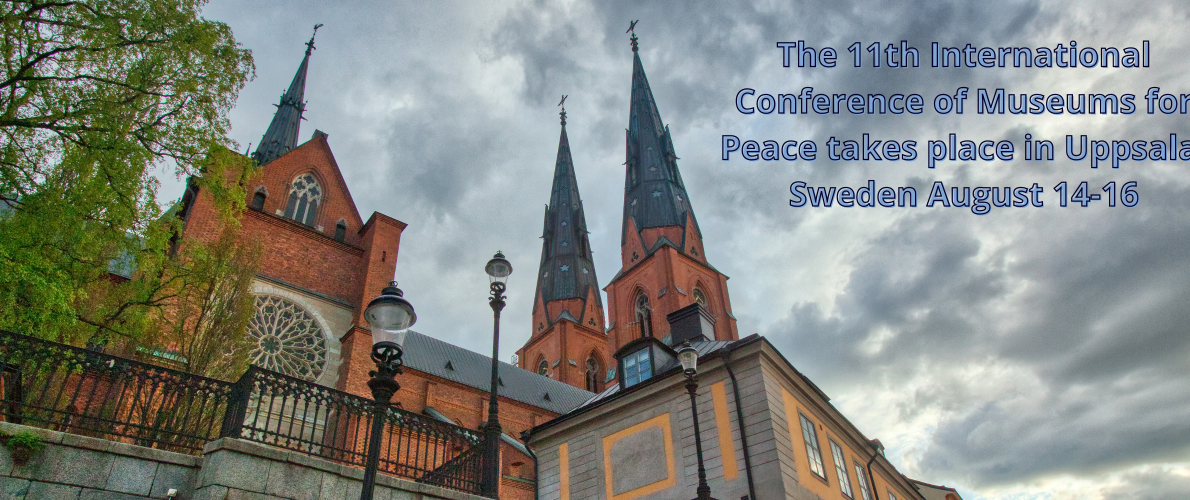 The 11th International Conference of Museums for Peace takes place in Uppsala Sweden August 14-16