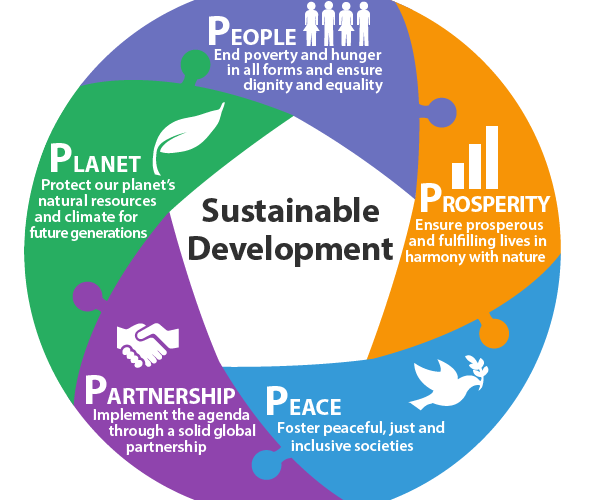 PEOPLE
End poverty and hunger in all forms and ensure dignity and equality

PROSPERITY
Ensure prosperous and fulfilling lives in harmony with nature

PEACE
Foster peaceful, just and inclusive societies

PARTNERSHIP
Implement the agenda through a solid global partnership

PLANET
Protect our planet's natural resources and climate for future generations

Sustainable Development